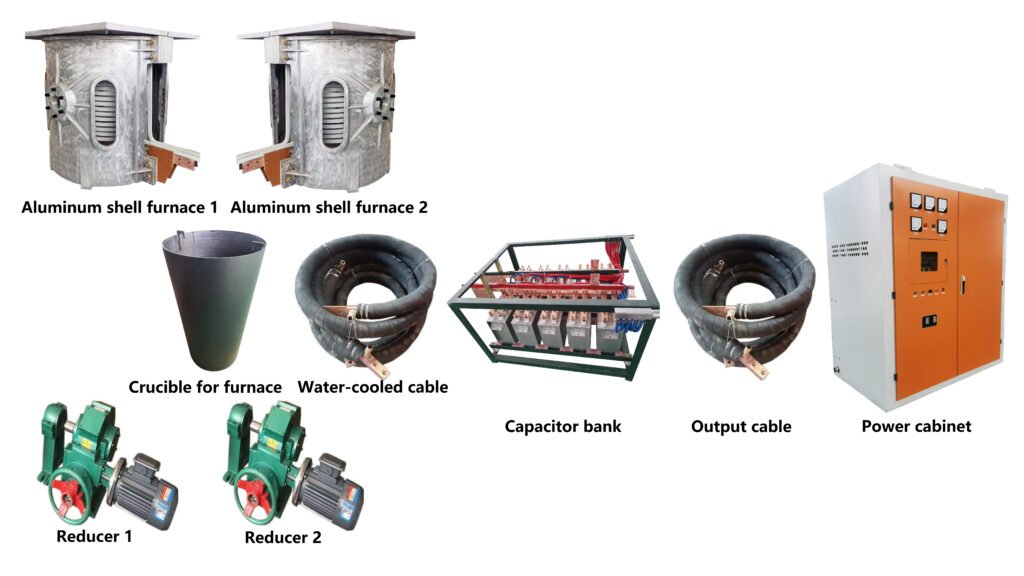 Aluminum shell furnace 1 Aluminum shell furnace 2

Crucible for furnace Water-cooled cable

Capacitor bank

Output cable

Power cabinet

Reducer 1

Reducer 2